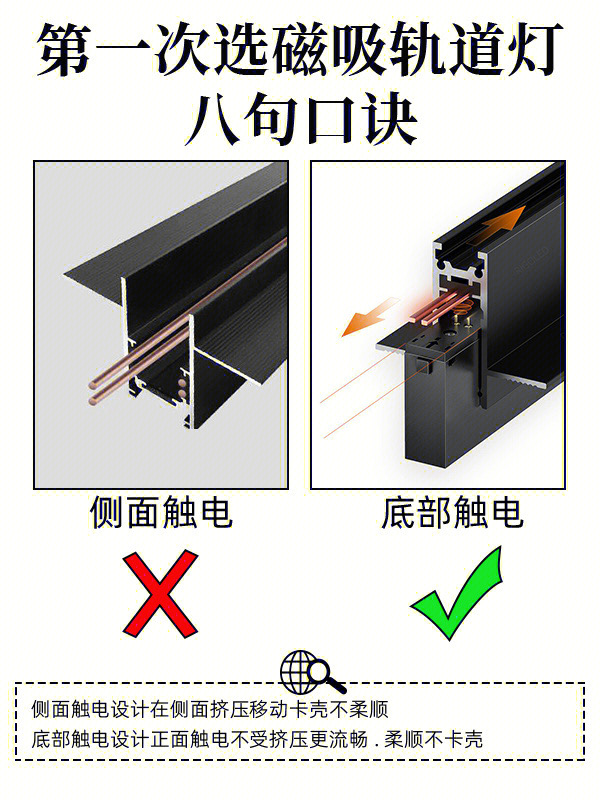 第一次选磁吸轨道灯
八句口诀

侧面触电

底部触电

侧面触电设计在侧面挤压移动卡壳不柔顺
底部触电设计正面触电不受挤压更流畅 . 柔顺不卡壳